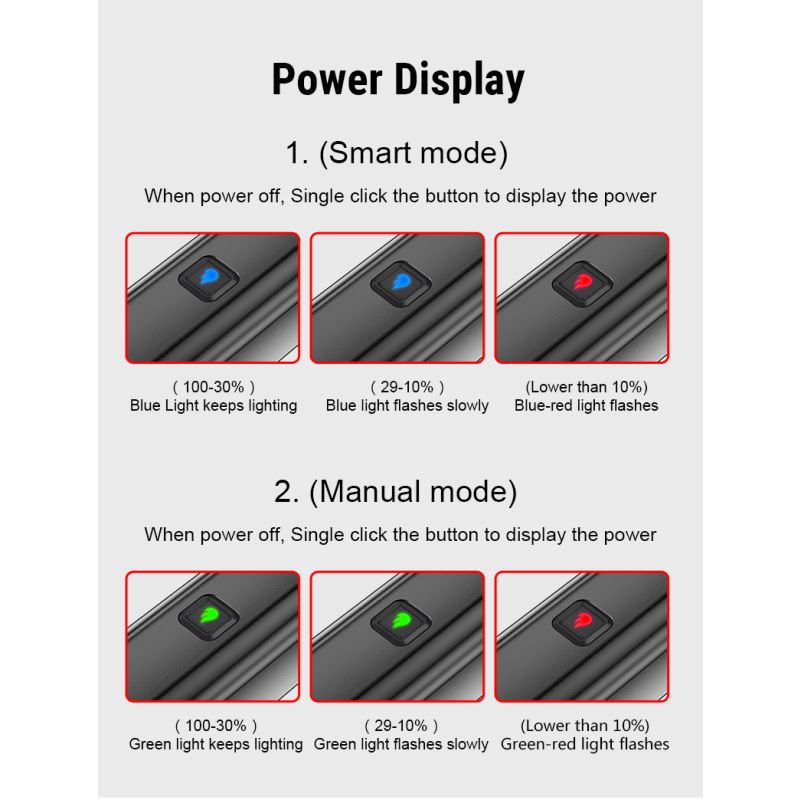 Power Display

1. (Smart mode)

When power off, Single click the button to display the power

( 100-30% )
Blue Light keeps lighting

( 29-10% )
Blue light flashes slowly

(Lower than 10%)
Blue-red light flashes

2. (Manual mode)

When power off, Single click the button to display the power

( 100-30% )
Green light keeps lighting

( 29-10% )
Green light flashes slowly

(Lower than 10%)
Green-red light flashes