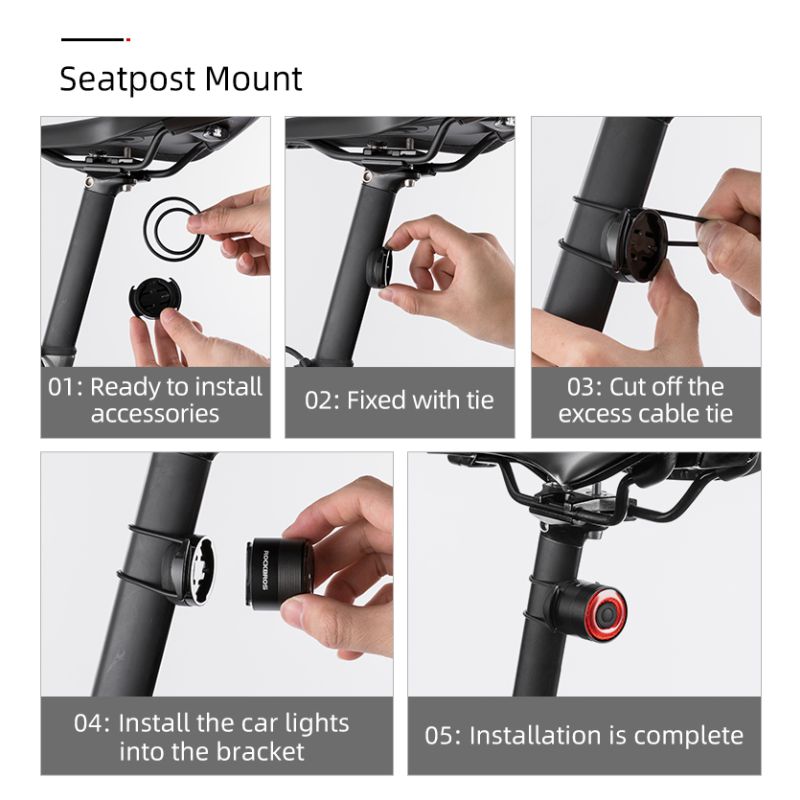 Seatpost Mount

01: Ready to install accessories

02: Fixed with tie

03: Cut off the excess cable tie

ROCKBROS

04: Install the car lights into the bracket

05: Installation is complete