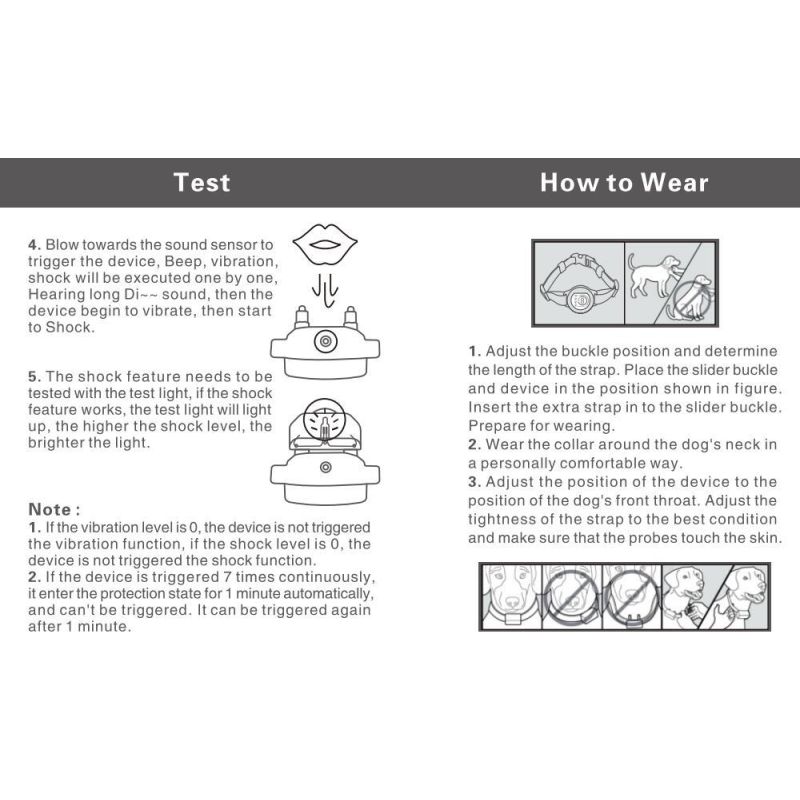 Test

4. Blow towards the sound sensor to trigger the device, Beep, vibration, shock will be executed one by one, Hearing long Di~~ sound, then the device begin to vibrate, then start to Shock.

5. The shock feature needs to be tested with the test light, if the shock feature works, the test light will light up, the higher the shock level, the brighter the light.

Note :
1. If the vibration level is 0, the device is not triggered the vibration function, if the shock level is 0, the device is not triggered the shock function.
2. If the device is triggered 7 times continuously, it enter the protection state for 1 minute automatically, and can't be triggered. It can be triggered again after 1 minute.

How to Wear

1. Adjust the buckle position and determine the length of the strap. Place the slider buckle and device in the position shown in figure. Insert the extra strap in to the slider buckle. Prepare for wearing.
2. Wear the collar around the dog's neck in a personally comfortable way.
3. Adjust the position of the device to the position of the dog's front throat. Adjust the tightness of the strap to the best condition and make sure that the probes touch the skin.