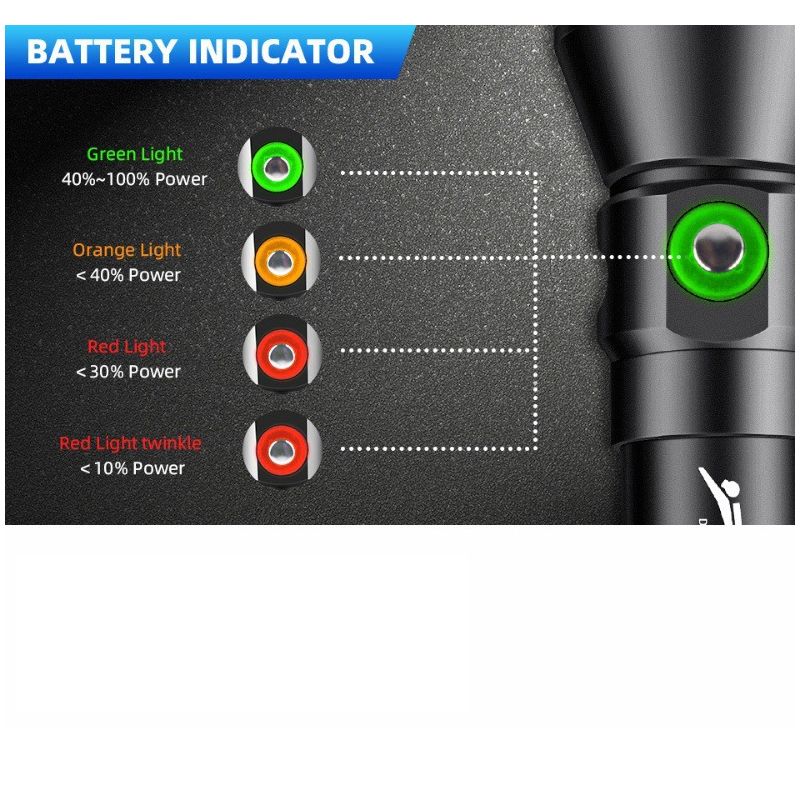 BATTERY INDICATOR

Green Light
40%~100% Power

Orange Light
< 40% Power

Red Light
< 30% Power

Red Light twinkle
< 10% Power