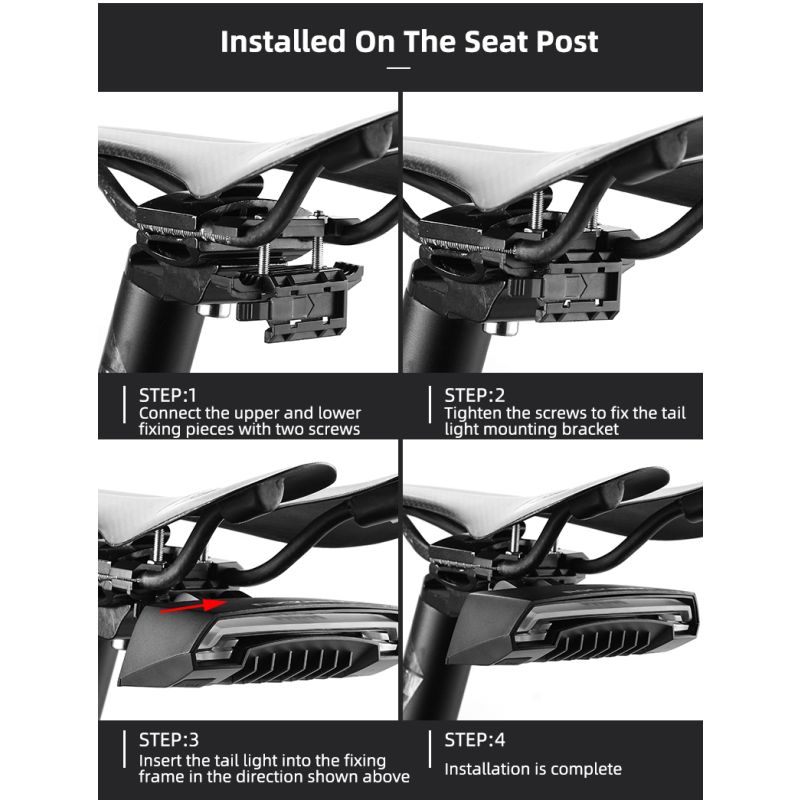 Installed On The Seat Post

STEP:1
Connect the upper and lower fixing pieces with two screws

STEP:2
Tighten the screws to fix the tail light mounting bracket

STEP:3
Insert the tail light into the fixing frame in the direction shown above

STEP:4
Installation is complete