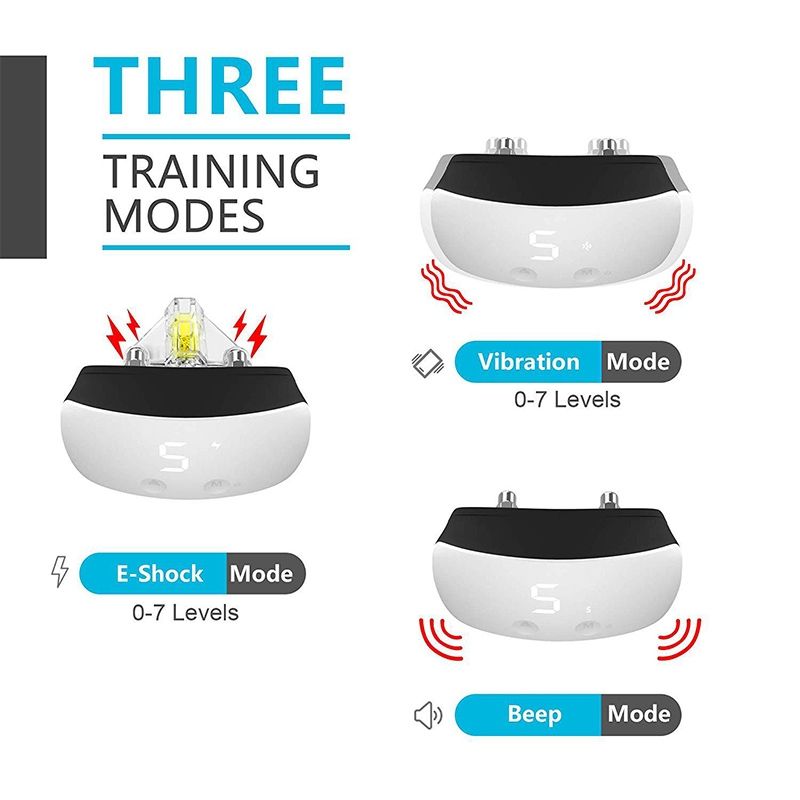 THREE

TRAINING MODES

5

Vibration Mode

0-7 Levels

5

E-Shock Mode

0-7 Levels

5

Beep Mode