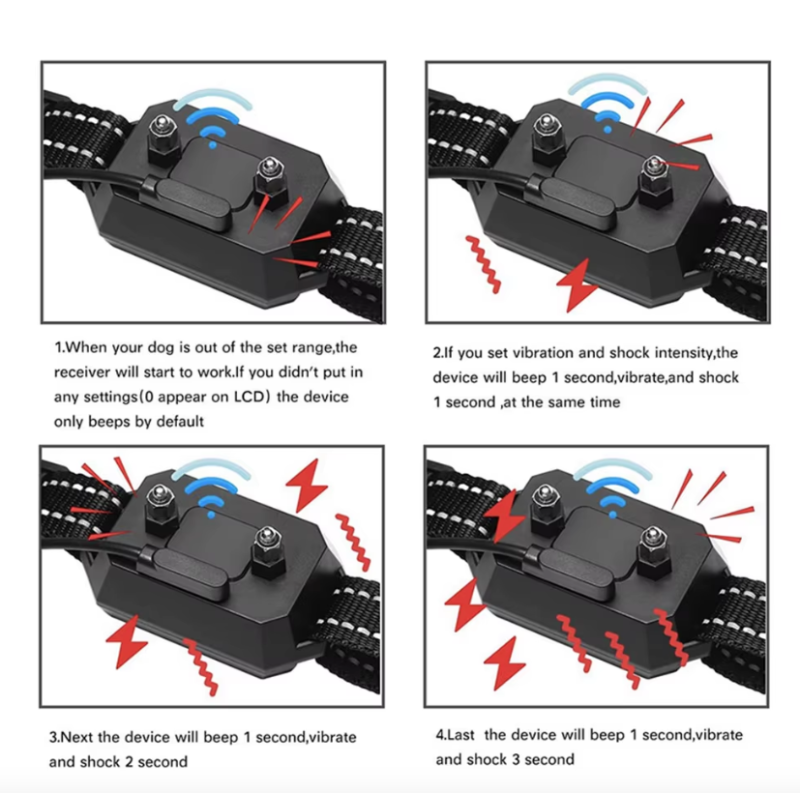 1.When your dog is out of the set range,the receiver will start to work.If you didn't put in any settings(0 appear on LCD) the device only beeps by default

2.If you set vibration and shock intensity,the device will beep 1 second,vibrate,and shock 1 second ,at the same time

3.Next the device will beep 1 second,vibrate and shock 2 second

4.Last the device will beep 1 second,vibrate and shock 3 second