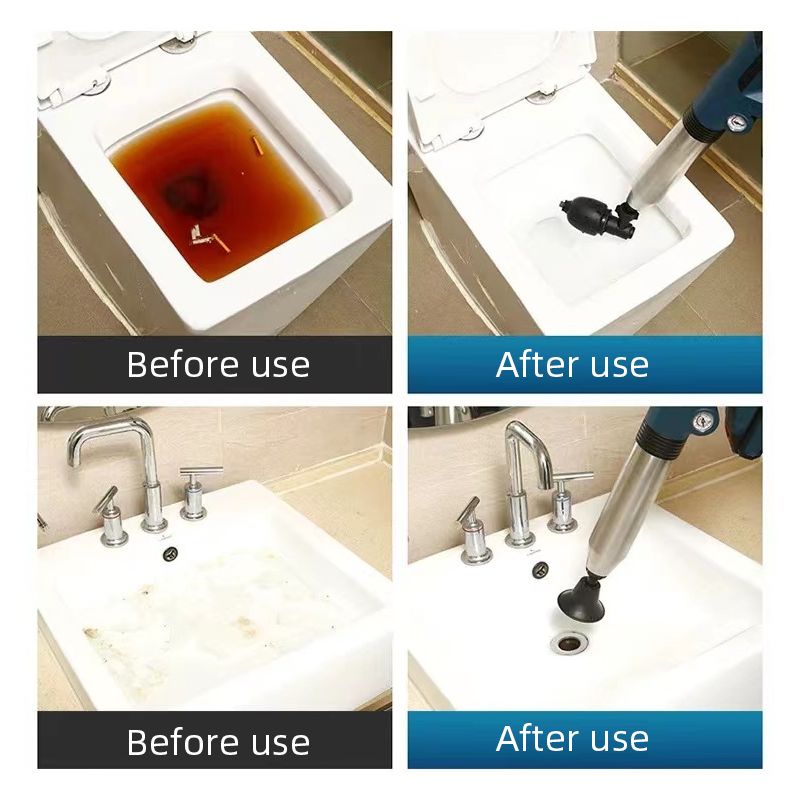 Before use

After use

Before use

After use